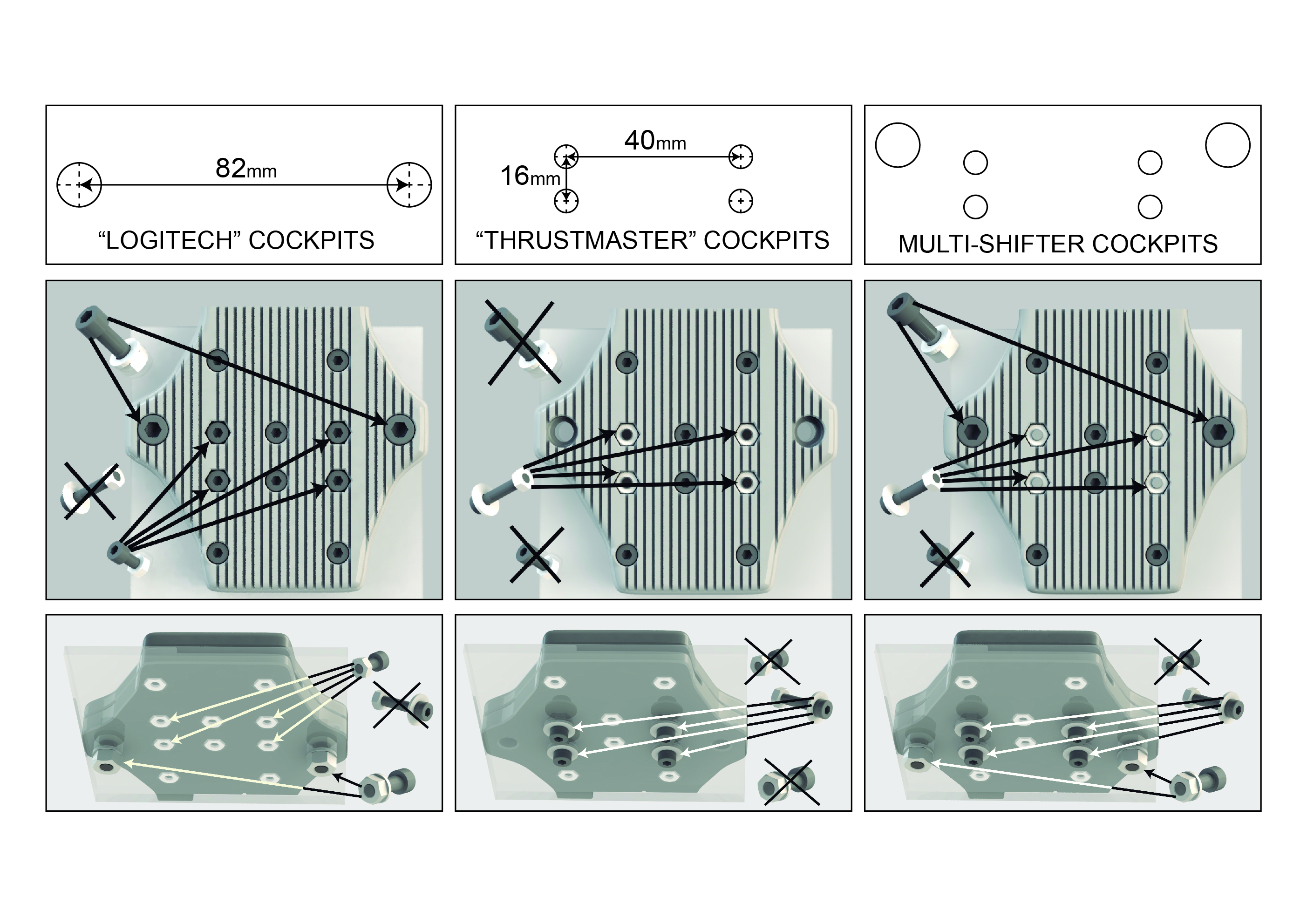 82mm

“LOGITECH” COCKPITS

40mm

16mm

“THRUSTMASTER” COCKPITS

MULTI-SHIFTER COCKPITS